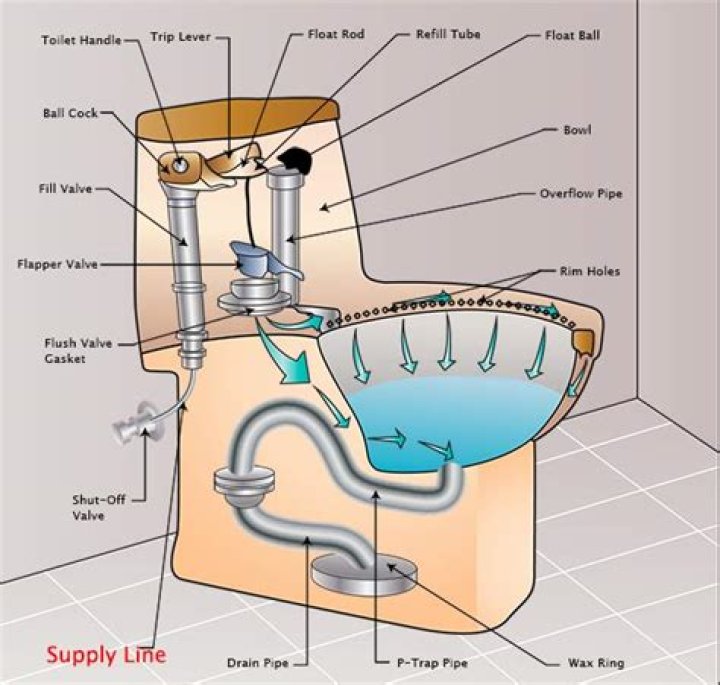 Toilet Handle
Trip Lever
Float Rod
Refill Tube
Float Ball
Ball Cock
Bowl
Fill Valve
Overflow Pipe
Flapper Valve
Rim Holes
Flush Valve Gasket
Shut-Off Valve
Supply Line
Drain Pipe
P-Trap Pipe
Wax Ring