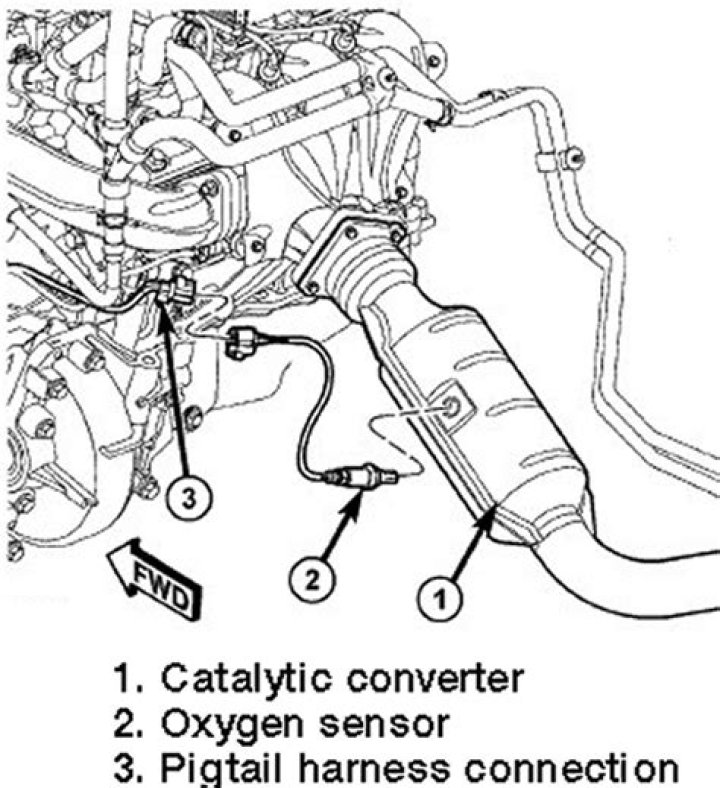 3

FWD

2

1

1. Catalytic converter
2. Oxygen sensor
3. Pigtail harness connection