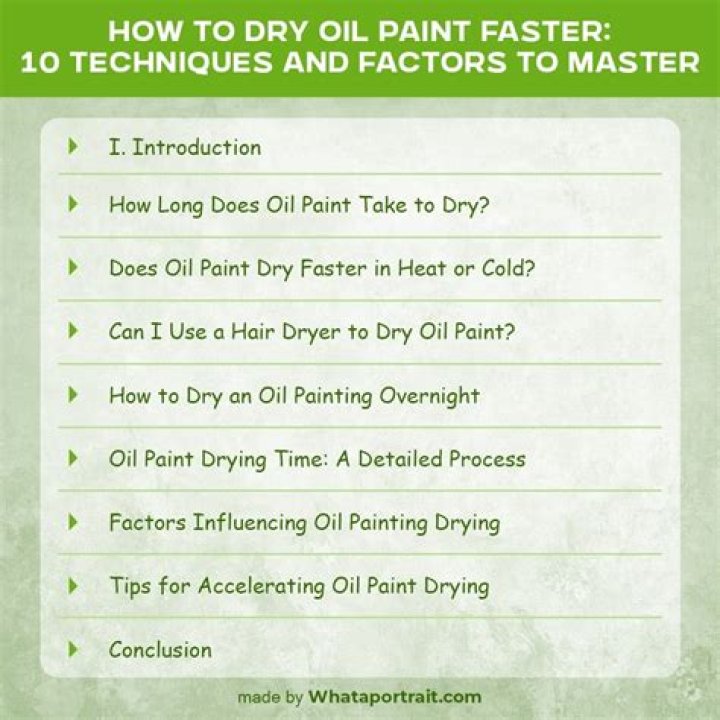 HOW TO DRY OIL PAINT FASTER:
10 TECHNIQUES AND FACTORS TO MASTER

I. Introduction

How Long Does Oil Paint Take to Dry?

Does Oil Paint Dry Faster in Heat or Cold?

Can I Use a Hair Dryer to Dry Oil Paint?

How to Dry an Oil Painting Overnight

Oil Paint Drying Time: A Detailed Process

Factors Influencing Oil Painting Drying

Tips for Accelerating Oil Paint Drying

Conclusion

made by Whataportrait.com