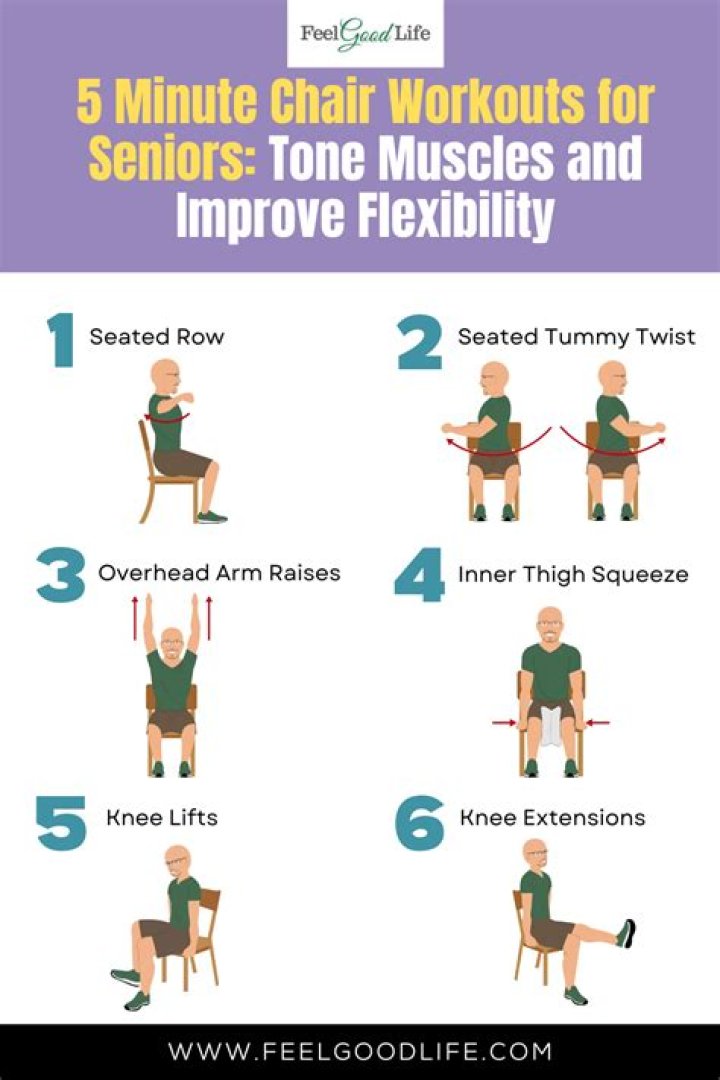 Feel Good Life

5 Minute Chair Workouts for Seniors: Tone Muscles and Improve Flexibility

1 Seated Row

2 Seated Tummy Twist

3 Overhead Arm Raises

4 Inner Thigh Squeeze

5 Knee Lifts

6 Knee Extensions

WWW.FEELGOODLIFE.COM