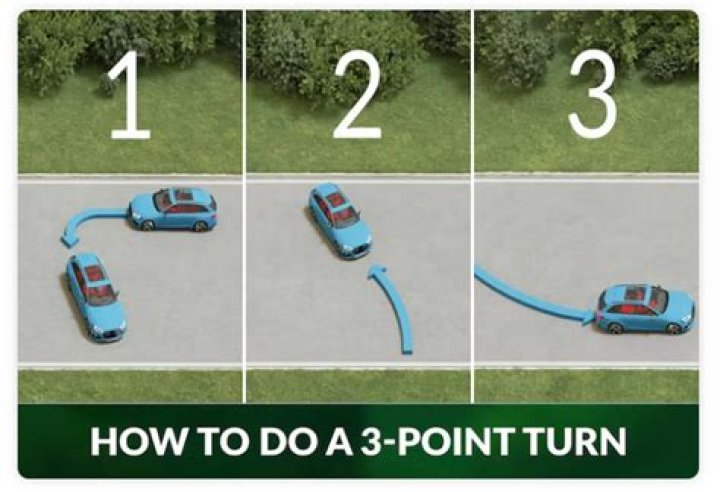 1

2

3

HOW TO DO A 3-POINT TURN