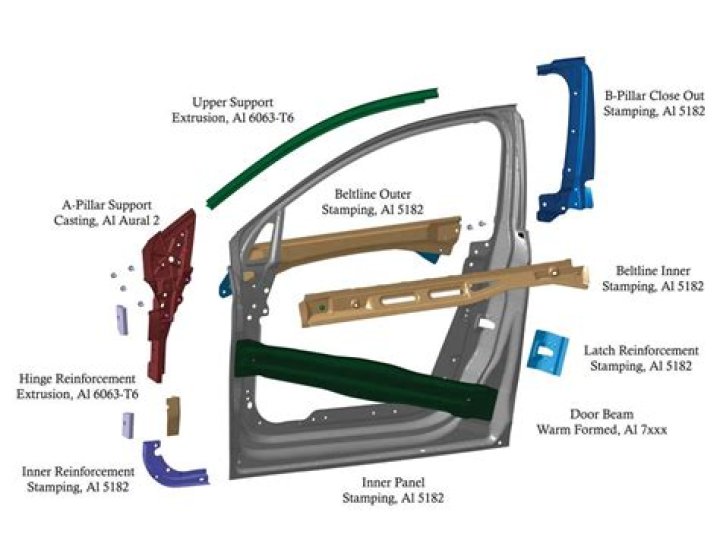 Upper Support
Extrusion, Al 6063-T6

B-Pillar Close Out
Stamping, Al 5182

A-Pillar Support
Casting, Al Aural 2

Beltline Outer
Stamping, Al 5182

Beltline Inner
Stamping, Al 5182

Latch Reinforcement
Stamping, Al 5182

Hinge Reinforcement
Extrusion, Al 6063-T6

Door Beam
Warm Formed, Al 7xxx

Inner Reinforcement
Stamping, Al 5182

Inner Panel
Stamping, Al 5182