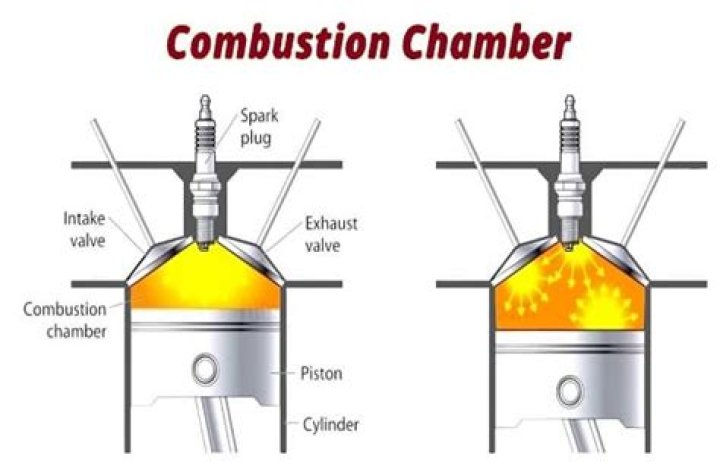 Combustion Chamber

Spark plug

Intake valve

Exhaust valve

Combustion chamber

Piston

Cylinder