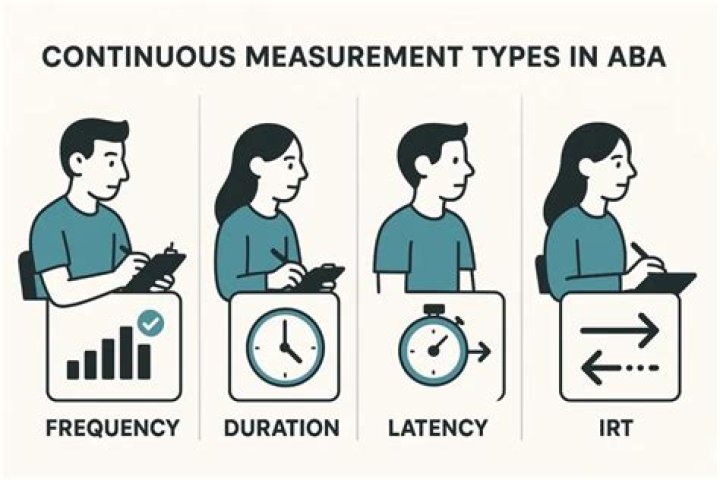 CONTINUOUS MEASUREMENT TYPES IN ABA

FREQUENCY

DURATION

LATENCY

IRT