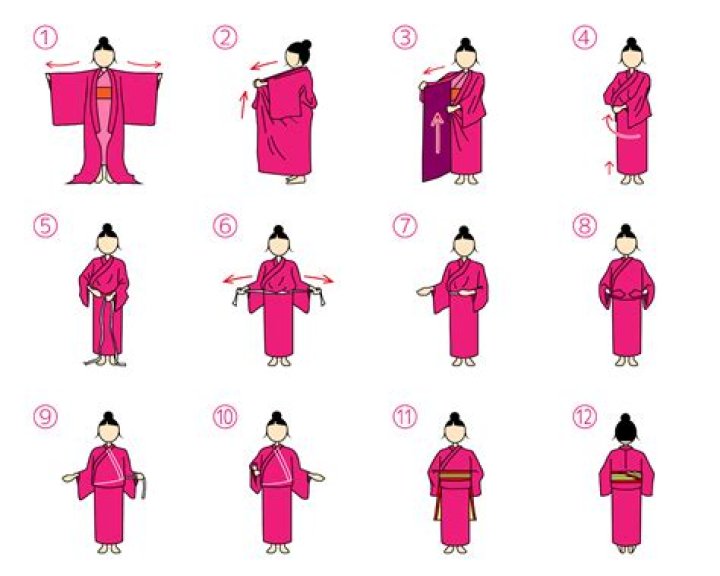 ①
②
③
④
⑤
⑥
⑦
⑧
⑨
⑩
⑪
⑫