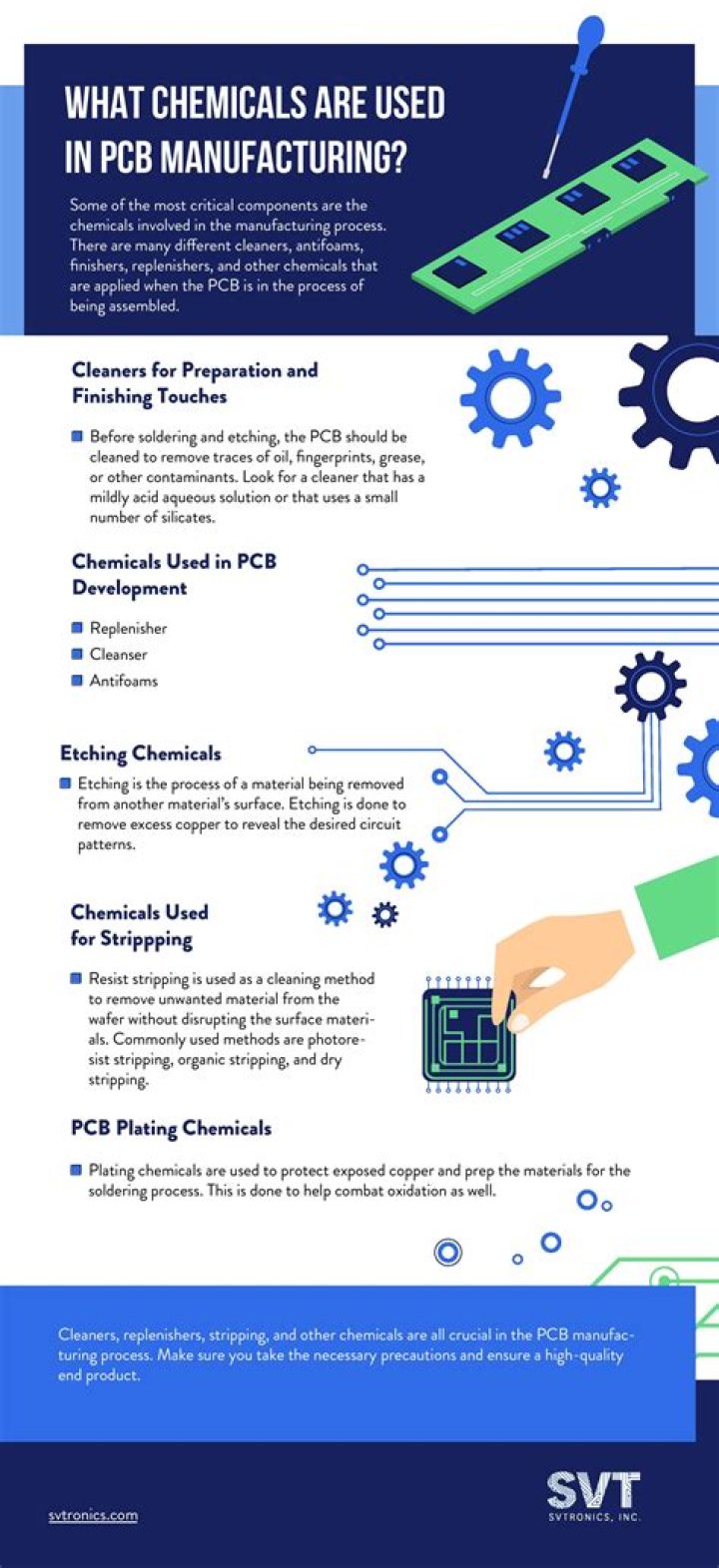 WHAT CHEMICALS ARE USED IN PCB MANUFACTURING?

Some of the most critical components are the chemicals involved in the manufacturing process. There are many different cleaners, antifoams, finishers, replenishers, and other chemicals that are applied when the PCB is in the process of being assembled.

Cleaners for Preparation and Finishing Touches

Before soldering and etching, the PCB should be cleaned to remove traces of oil, fingerprints, grease, or other contaminants. Look for a cleaner that has a mildly acid aqueous solution or that uses a small number of silicates.

Chemicals Used in PCB Development

Replenisher

Cleanser

Antifoams

Etching Chemicals

Etching is the process of a material being removed from another material's surface. Etching is done to remove excess copper to reveal the desired circuit patterns.

Chemicals Used for Strippping

Resist stripping is used as a cleaning method to remove unwanted material from the wafer without disrupting the surface materials. Commonly used methods are photoresist stripping, organic stripping, and dry stripping.

PCB Plating Chemicals

Plating chemicals are used to protect exposed copper and prep the materials for the soldering process. This is done to help combat oxidation as well.

Cleaners, replenishers, stripping, and other chemicals are all crucial in the PCB manufacturing process. Make sure you take the necessary precautions and ensure a high-quality end product.

svtronics.com

SVT
SVTRONICS, INC.