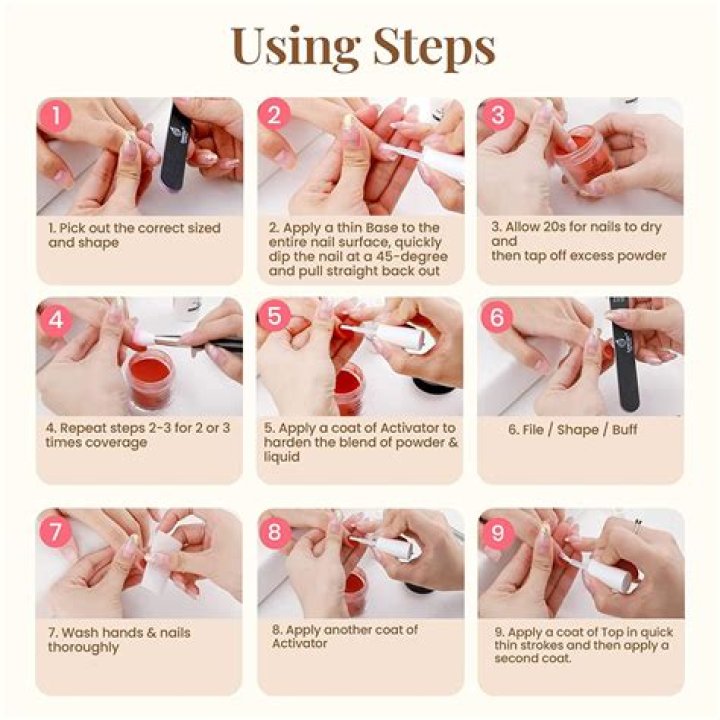 Using Steps

1

1. Pick out the correct sized and shape

2

2. Apply a thin Base to the entire nail surface, quickly dip the nail at a 45-degree and pull straight back out

3

3. Allow 20s for nails to dry and then tap off excess powder

4

4. Repeat steps 2-3 for 2 or 3 times coverage

5

5. Apply a coat of Activator to harden the blend of powder & liquid

6

6. File / Shape / Buff

7

7. Wash hands & nails thoroughly

8

8. Apply another coat of Activator

9

9. Apply a coat of Top in quick thin strokes and then apply a second coat.