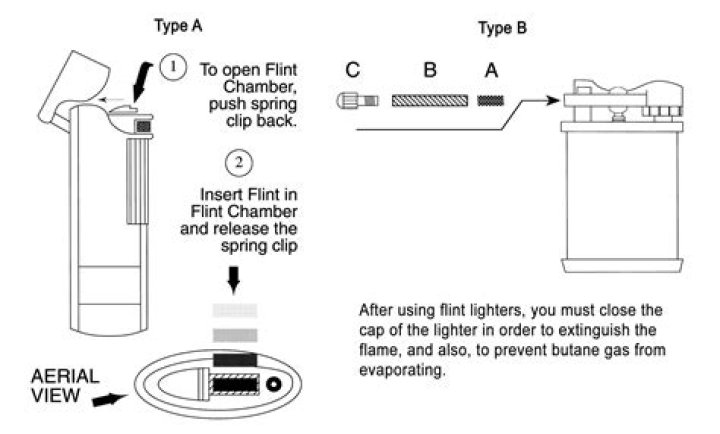 Type A

1 To open Flint Chamber, push spring clip back.

2 Insert Flint in Flint Chamber and release the spring clip

AERIAL VIEW

Type B

C B A

After using flint lighters, you must close the cap of the lighter in order to extinguish the flame, and also, to prevent butane gas from evaporating.