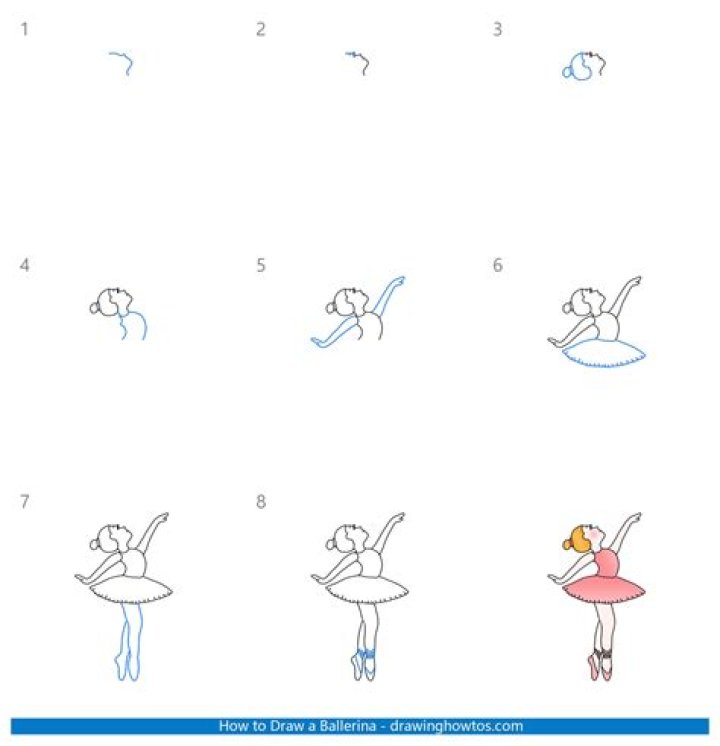 1

2

3

4

5

6

7

8

How to Draw a Ballerina - drawinghowtos.com