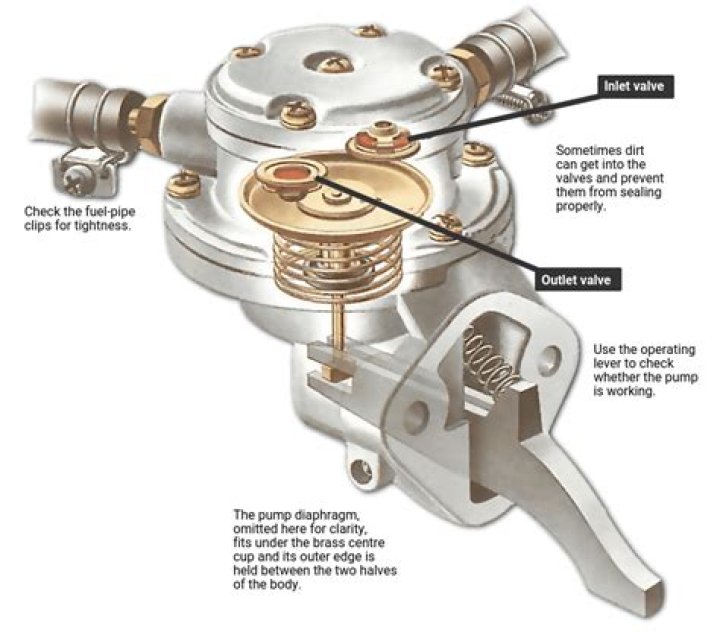 Inlet valve

Sometimes dirt can get into the valves and prevent them from sealing properly.

Check the fuel-pipe clips for tightness.

Outlet valve

Use the operating lever to check whether the pump is working.

The pump diaphragm, omitted here for clarity, fits under the brass centre cup and its outer edge is held between the two halves of the body.