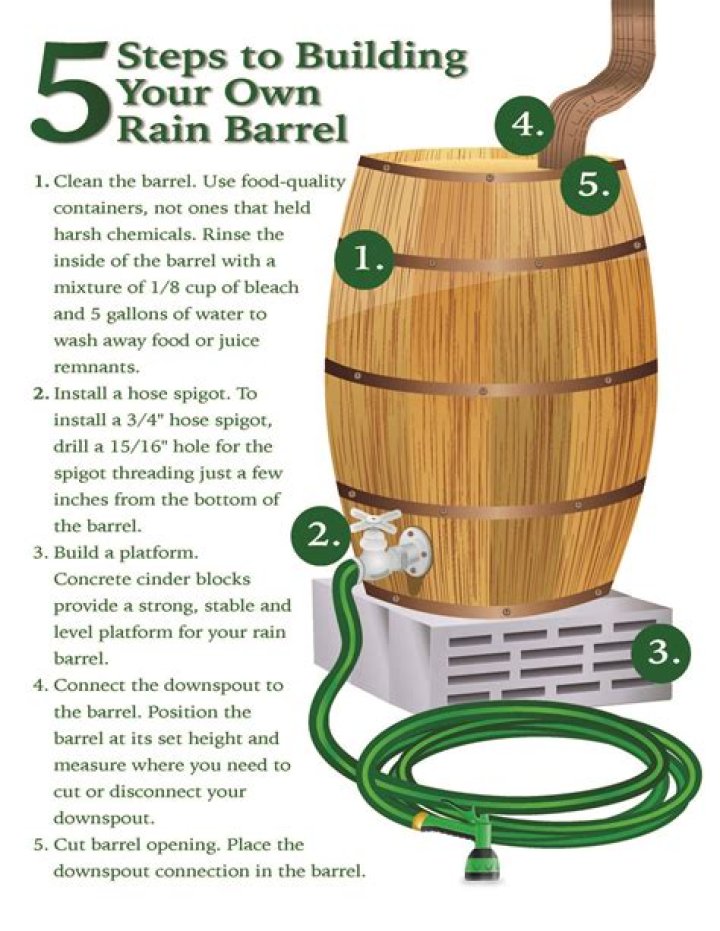 5 Steps to Building Your Own Rain Barrel

1. Clean the barrel. Use food-quality containers, not ones that held harsh chemicals. Rinse the inside of the barrel with a mixture of 1/8 cup of bleach and 5 gallons of water to wash away food or juice remnants.
2. Install a hose spigot. To install a 3/4" hose spigot, drill a 15/16" hole for the spigot threading just a few inches from the bottom of the barrel.
3. Build a platform. Concrete cinder blocks provide a strong, stable and level platform for your rain barrel.
4. Connect the downspout to the barrel. Position the barrel at its set height and measure where you need to cut or disconnect your downspout.
5. Cut barrel opening. Place the downspout connection in the barrel.

4.
5.
1.
2.
3.