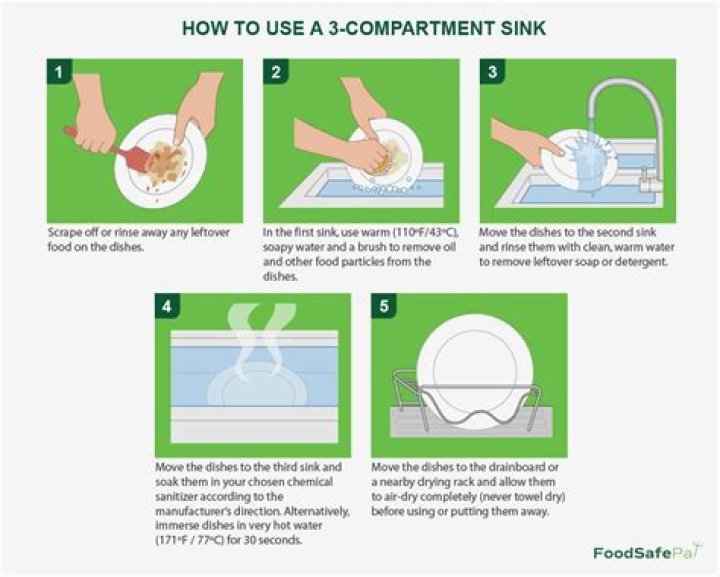 HOW TO USE A 3-COMPARTMENT SINK

1

Scrape off or rinse away any leftover food on the dishes.

2

In the first sink, use warm (110ºF/43ºC), soapy water and a brush to remove oil and other food particles from the dishes.

3

Move the dishes to the second sink and rinse them with clean, warm water to remove leftover soap or detergent.

4

Move the dishes to the third sink and soak them in your chosen chemical sanitizer according to the manufacturer's direction. Alternatively, immerse dishes in very hot water (171ºF / 77ºC) for 30 seconds.

5

Move the dishes to the drainboard or a nearby drying rack and allow them to air-dry completely (never towel dry) before using or putting them away.

FoodSafePal