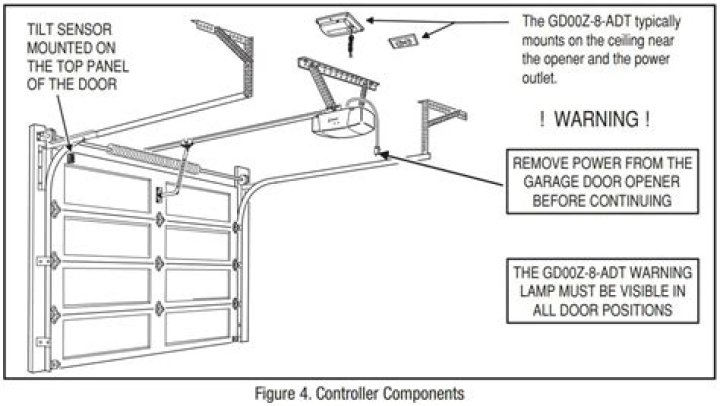 TILT SENSOR MOUNTED ON THE TOP PANEL OF THE DOOR

The GD00Z-8-ADT typically mounts on the ceiling near the opener and the power outlet.

! WARNING !

REMOVE POWER FROM THE GARAGE DOOR OPENER BEFORE CONTINUING

THE GD00Z-8-ADT WARNING LAMP MUST BE VISIBLE IN ALL DOOR POSITIONS

Figure 4. Controller Components