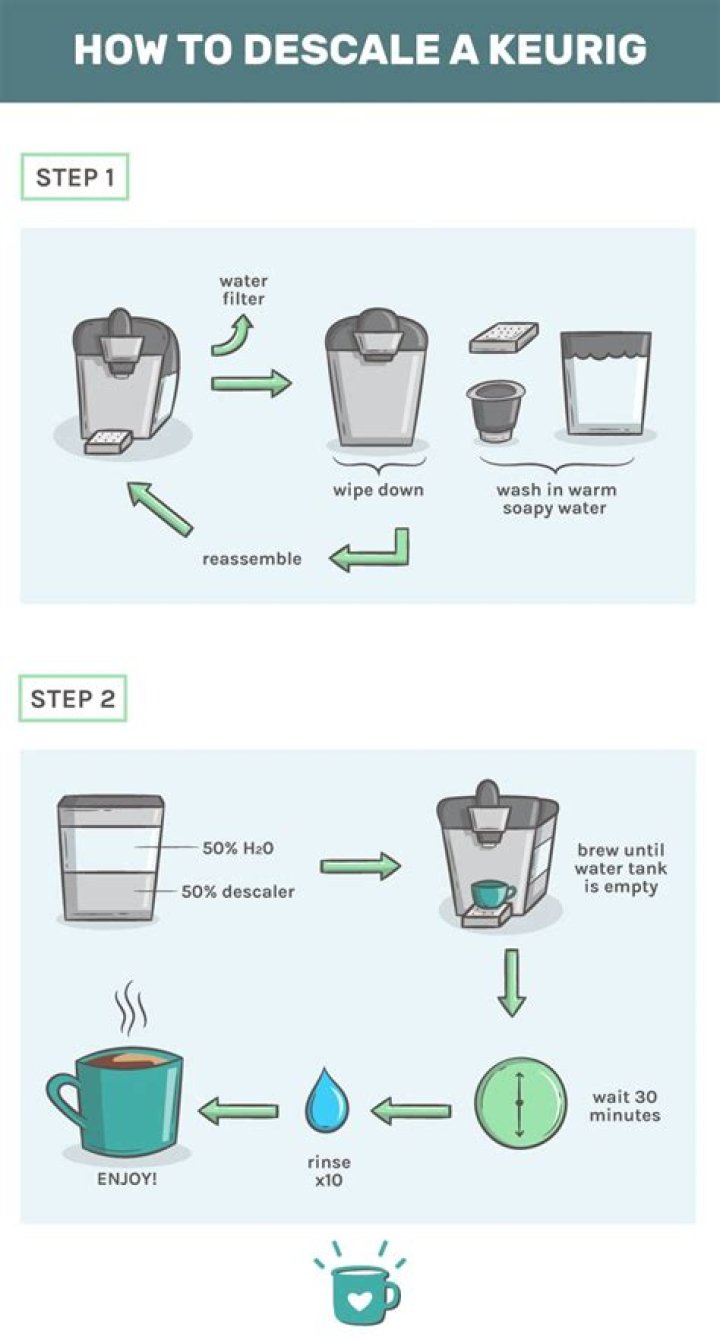 HOW TO DESCALE A KEURIG

STEP 1

water filter

wipe down

wash in warm soapy water

reassemble

STEP 2

50% $H_2O$

50% descaler

brew until water tank is empty

wait 30 minutes

rinse x10

ENJOY!