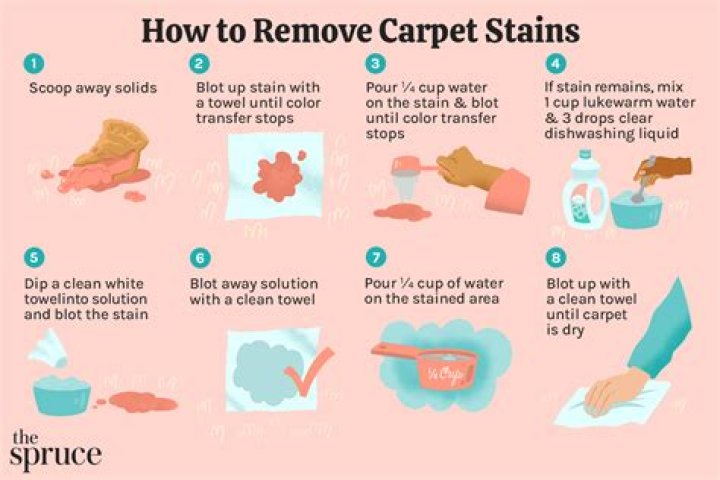 How to Remove Carpet Stains

1
Scoop away solids

2
Blot up stain with a towel until color transfer stops

3
Pour ¼ cup water on the stain & blot until color transfer stops

4
If stain remains, mix 1 cup lukewarm water & 3 drops clear dishwashing liquid

5
Dip a clean white towelinto solution and blot the stain

6
Blot away solution with a clean towel

7
Pour ¼ cup of water on the stained area

¼ Cup

8
Blot up with a clean towel until carpet is dry

the spruce