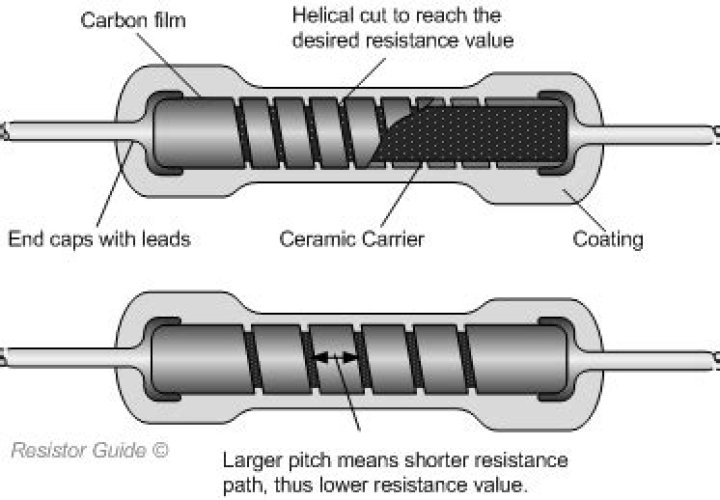 Carbon film

Helical cut to reach the desired resistance value

End caps with leads

Ceramic Carrier

Coating

Resistor Guide ©

Larger pitch means shorter resistance path, thus lower resistance value.