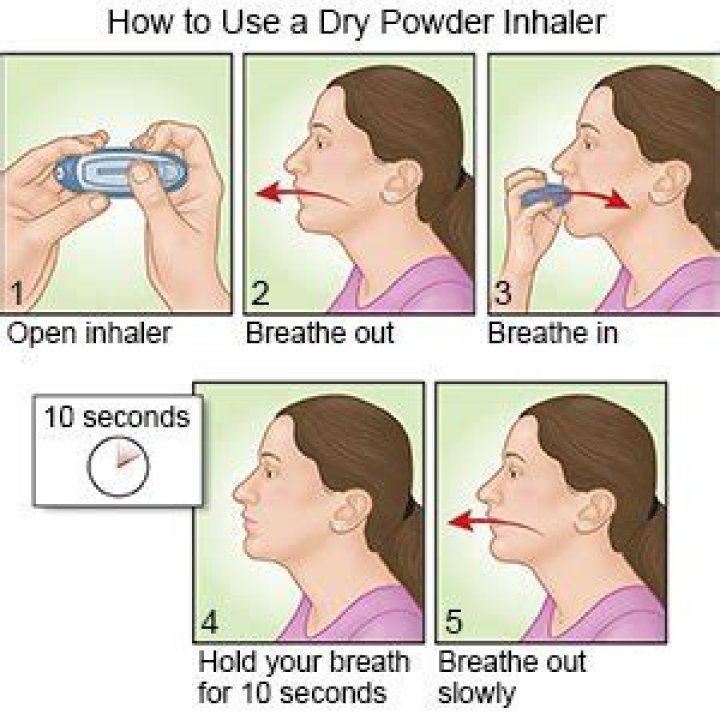 How to Use a Dry Powder Inhaler

1
Open inhaler

2
Breathe out

3
Breathe in

10 seconds

4
Hold your breath for 10 seconds

5
Breathe out slowly