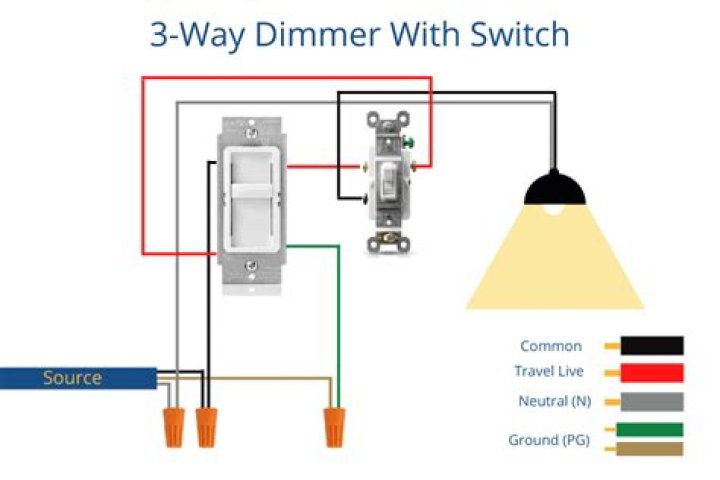 3-Way Dimmer With Switch

Source

Common
Travel Live
Neutral (N)
Ground (PG)