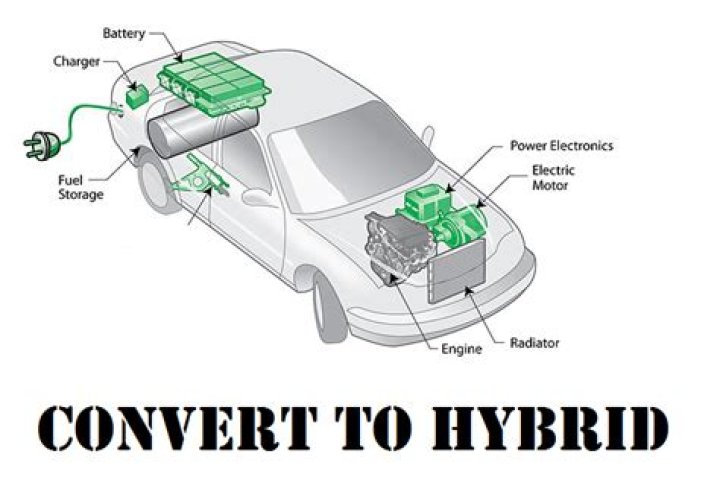 Battery
Charger
Fuel Storage
Power Electronics
Electric Motor
Engine
Radiator

CONVERT TO HYBRID